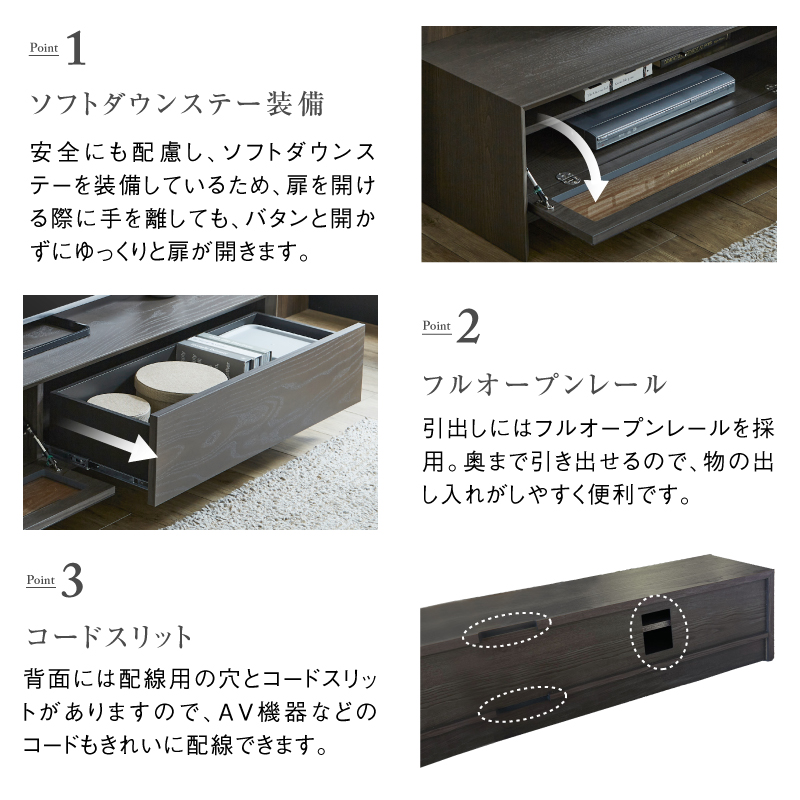 Point 1

ソフトダウンステー装備

安全にも配慮し、ソフトダウンステーを装備しているため、扉を開ける際に手を離しても、バタンと開かずにゆっくりと扉が開きます。

Point 2

フルオープンレール

引出しにはフルオープンレールを採用。奥まで引き出せるので、物の出し入れがしやすく便利です。

Point 3

コードスリット

背面には配線用の穴とコードスリットがありますので、AV機器などのコードもきれいに配線できます。