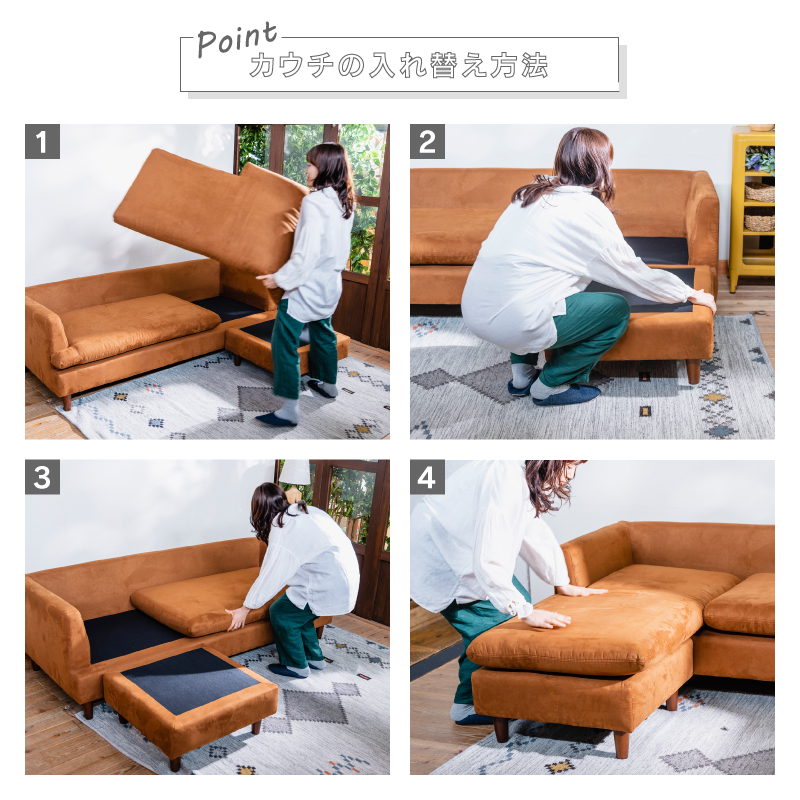 Point
カウチの入れ替え方法

1

2

3

4