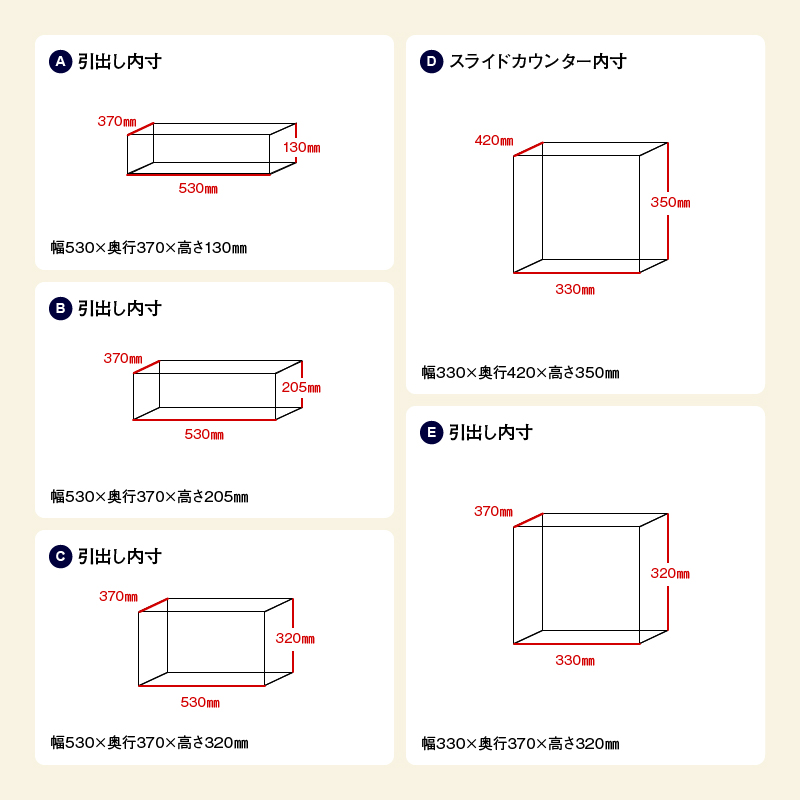 A 引出し内寸

370㎜
130㎜
530㎜

幅530×奥行370×高さ130㎜

B 引出し内寸

370㎜
205㎜
530㎜

幅530×奥行370×高さ205㎜

C 引出し内寸

370㎜
320㎜
530㎜

幅530×奥行370×高さ320㎜

D スライドカウンター内寸

420㎜
350㎜
330㎜

幅330×奥行420×高さ350㎜

E 引出し内寸

370㎜
320㎜
330㎜

幅330×奥行370×高さ320㎜