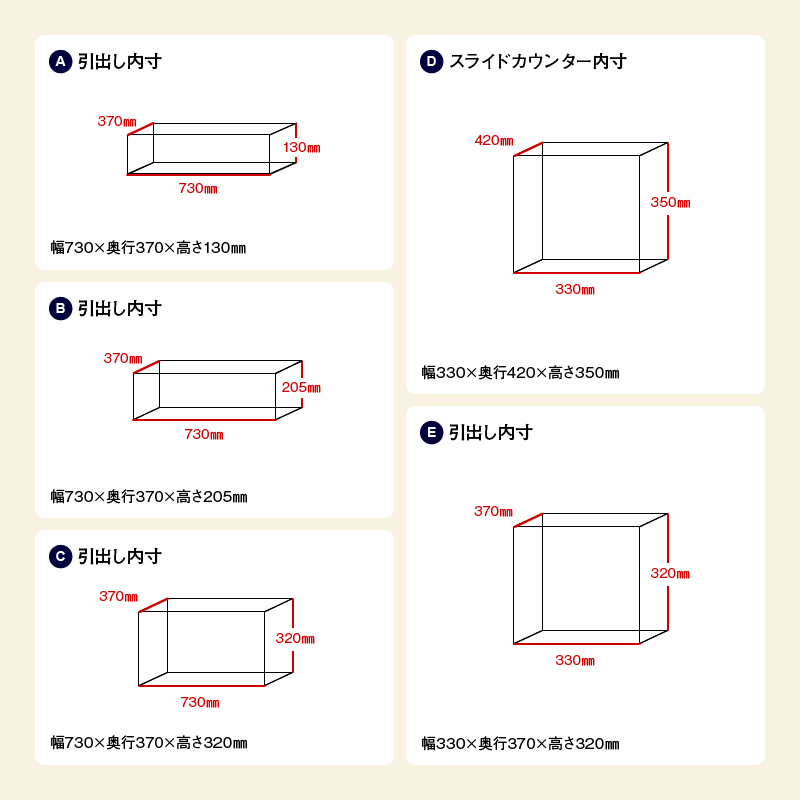 A 引出し内寸

370㎜
130㎜
730㎜

幅730×奥行370×高さ130㎜

B 引出し内寸

370㎜
205㎜
730㎜

幅730×奥行370×高さ205㎜

C 引出し内寸

370㎜
320㎜
730㎜

幅730×奥行370×高さ320㎜

D スライドカウンター内寸

420㎜
350㎜
330㎜

幅330×奥行420×高さ350㎜

E 引出し内寸

370㎜
320㎜
330㎜

幅330×奥行370×高さ320㎜