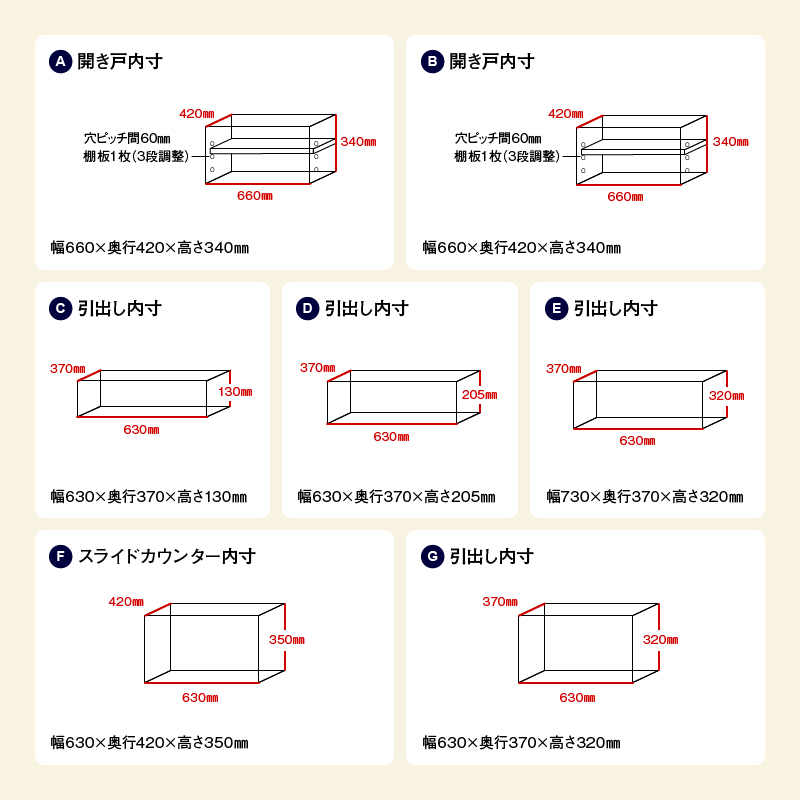 A 開き戸内寸

420㎜
穴ピッチ間60㎜
棚板1枚(3段調整)
340㎜
660㎜

幅660×奥行420×高さ340㎜

B 開き戸内寸

420㎜
穴ピッチ間60㎜
棚板1枚(3段調整)
340㎜
660㎜

幅660×奥行420×高さ340㎜

C 引出し内寸

370㎜
130㎜
630㎜

幅630×奥行370×高さ130㎜

D 引出し内寸

370㎜
205㎜
630㎜

幅630×奥行370×高さ205㎜

E 引出し内寸

370㎜
320㎜
630㎜

幅730×奥行370×高さ320㎜

F スライドカウンター内寸

420㎜
350㎜
630㎜

幅630×奥行420×高さ350㎜

G 引出し内寸

370㎜
320㎜
630㎜

幅630×奥行370×高さ320㎜